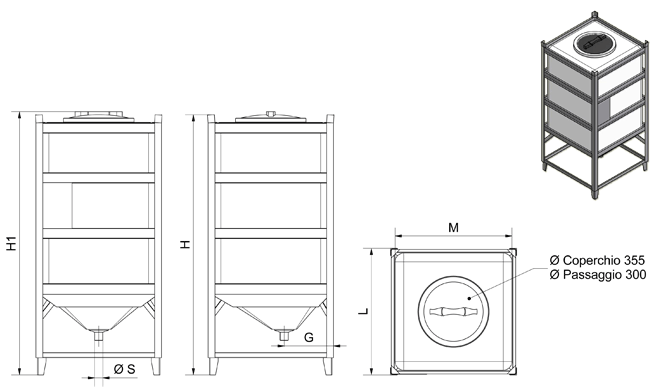 H1

Ø S

H

G

M

L

Ø Coperchio 355
Ø Passaggio 300